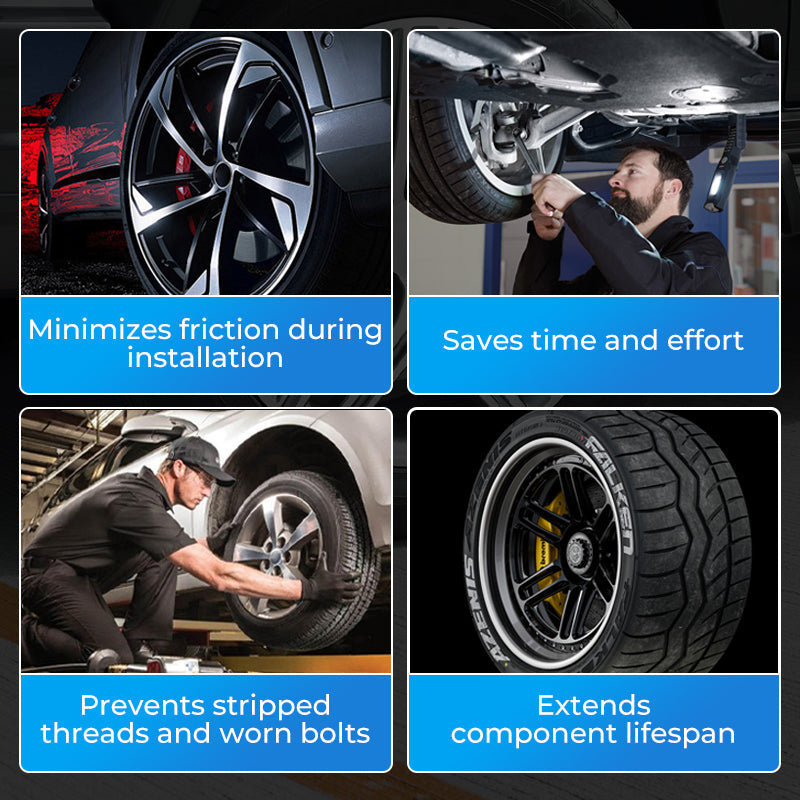 Minimizes friction during installation

Saves time and effort

Prevents stripped threads and worn bolts

FALKEN AZENIS

Extends component lifespan