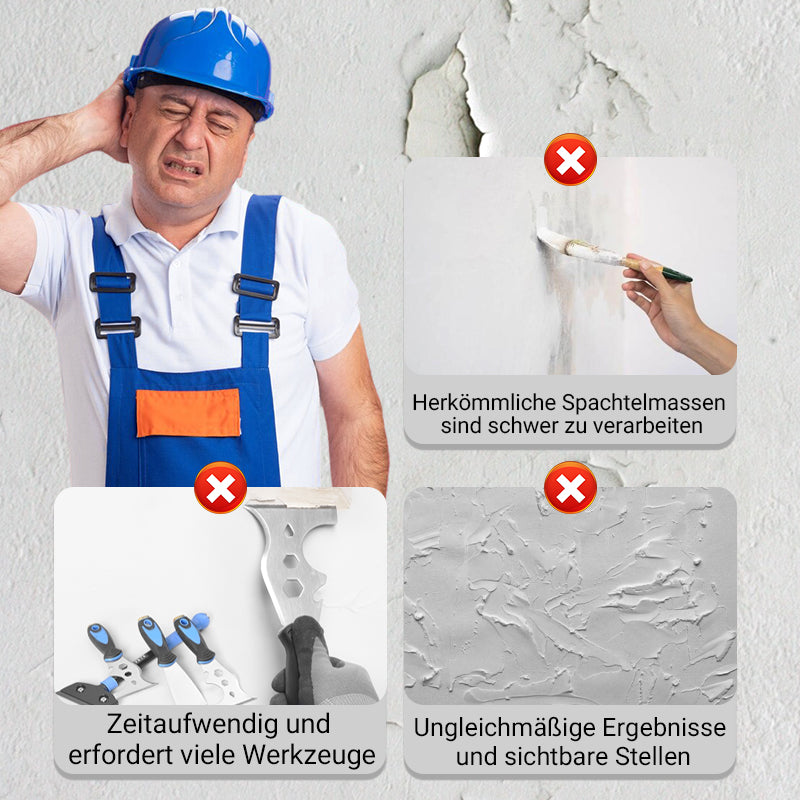 Herkömmliche Spachtelmassen sind schwer zu verarbeiten

Zeitaufwendig und erfordert viele Werkzeuge

Ungleichmäßige Ergebnisse und sichtbare Stellen