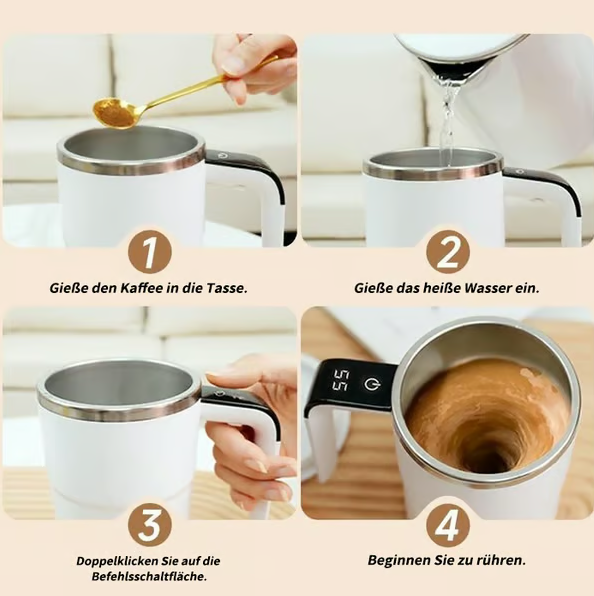 1

Gieße den Kaffee in die Tasse.

2

Gieße das heiße Wasser ein.

3

Doppelklicken Sie auf die Befehlsschaltfläche.

55

4

Beginnen Sie zu rühren.