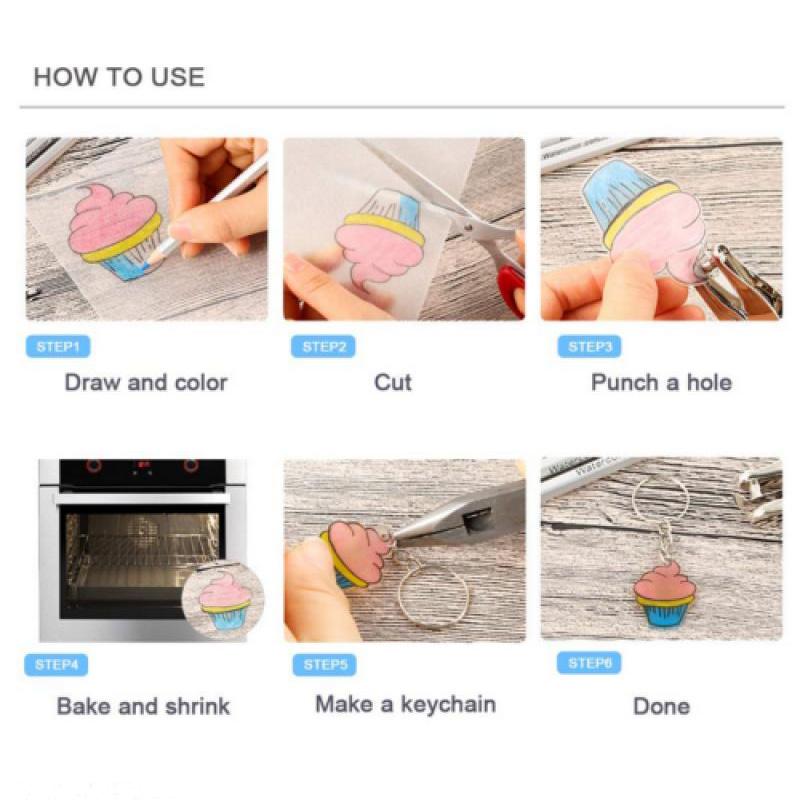 HOW TO USE

STEP1
Draw and color

STEP2
Cut

STEP3
Punch a hole

STEP4
Bake and shrink

STEP5
Make a keychain

STEP6
Done