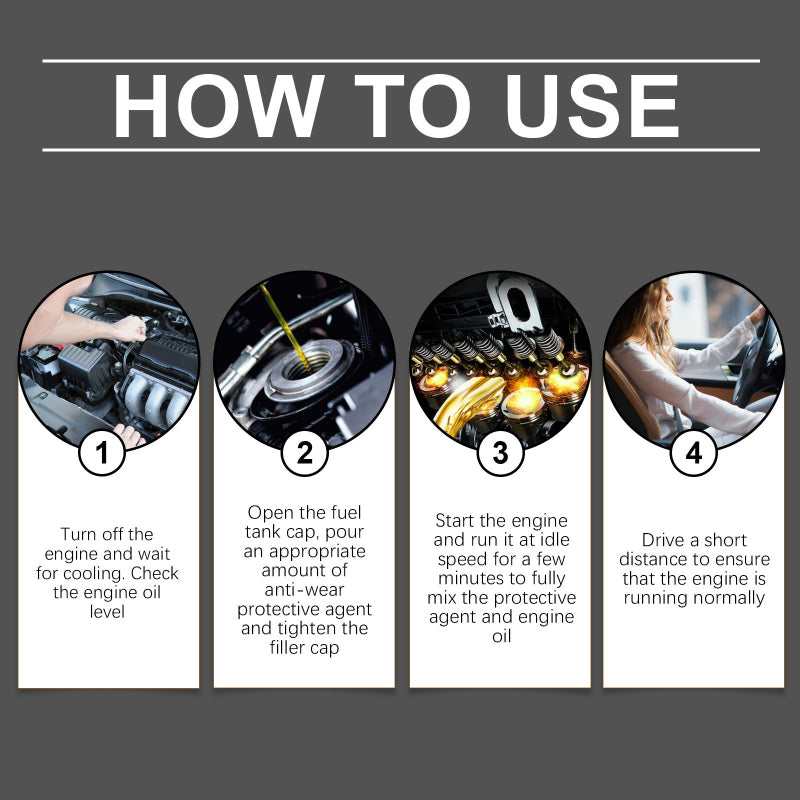 HOW TO USE

1

Turn off the engine and wait for cooling. Check the engine oil level

2

Open the fuel tank cap, pour an appropriate amount of anti-wear protective agent and tighten the filler cap

3

Start the engine and run it at idle speed for a few minutes to fully mix the protective agent and engine oil

4

Drive a short distance to ensure that the engine is running normally