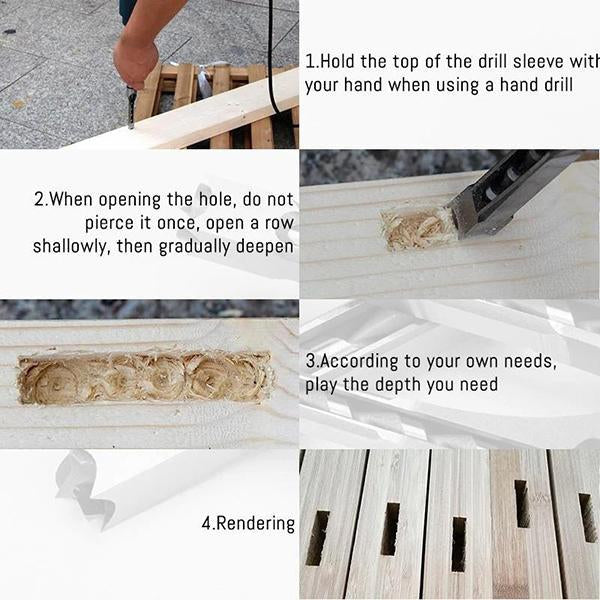 1.Hold the top of the drill sleeve with your hand when using a hand drill

2.When opening the hole, do not pierce it once, open a row shallowly, then gradually deepen

3.According to your own needs, play the depth you need

4.Rendering