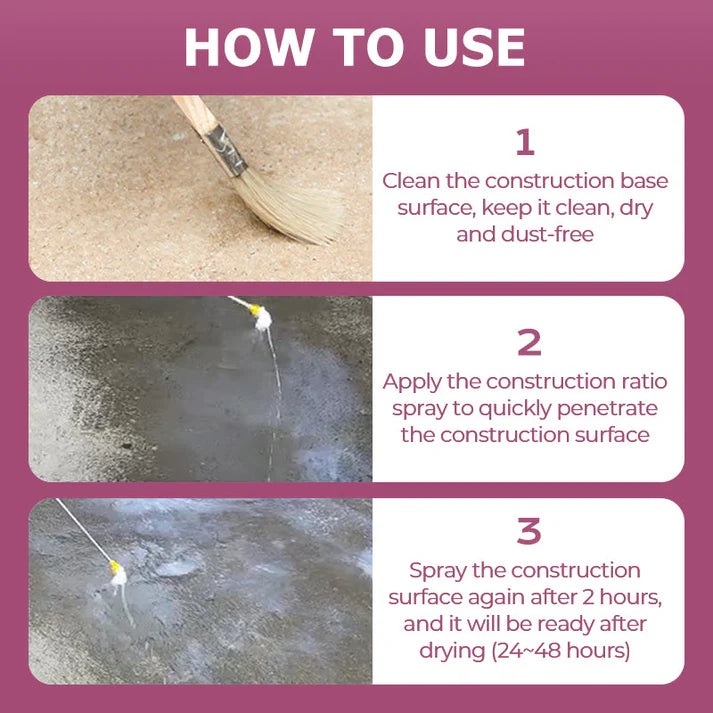 HOW TO USE

1
Clean the construction base surface, keep it clean, dry and dust-free

2
Apply the construction ratio spray to quickly penetrate the construction surface

3
Spray the construction surface again after 2 hours, and it will be ready after drying (24~48 hours)