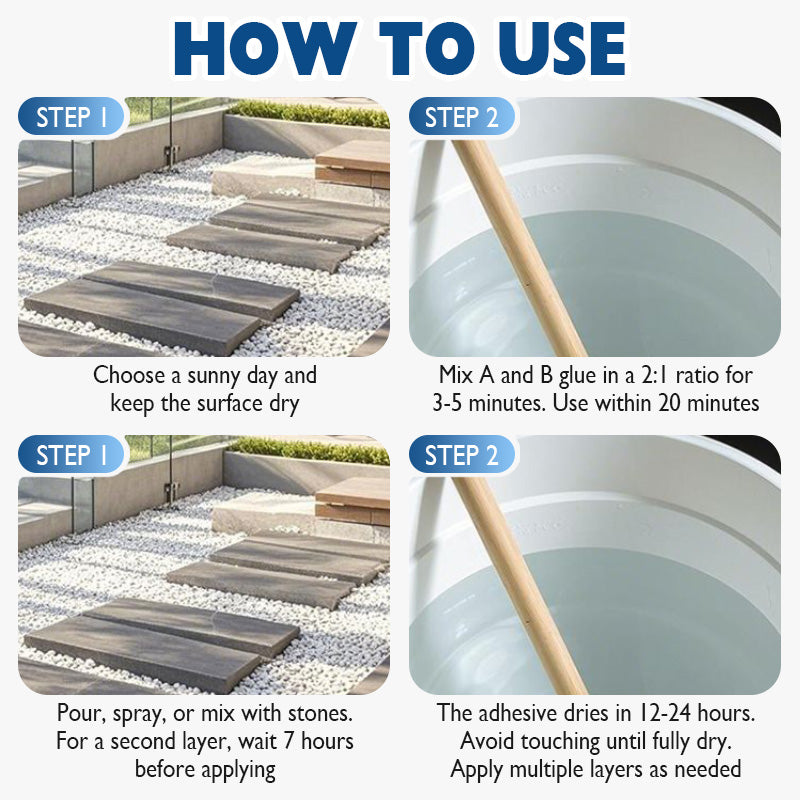 HOW TO USE

STEP 1

Choose a sunny day and keep the surface dry

STEP 2

Mix A and B glue in a 2:1 ratio for 3-5 minutes. Use within 20 minutes

STEP 1

Pour, spray, or mix with stones. For a second layer, wait 7 hours before applying

STEP 2

The adhesive dries in 12-24 hours. Avoid touching until fully dry. Apply multiple layers as needed